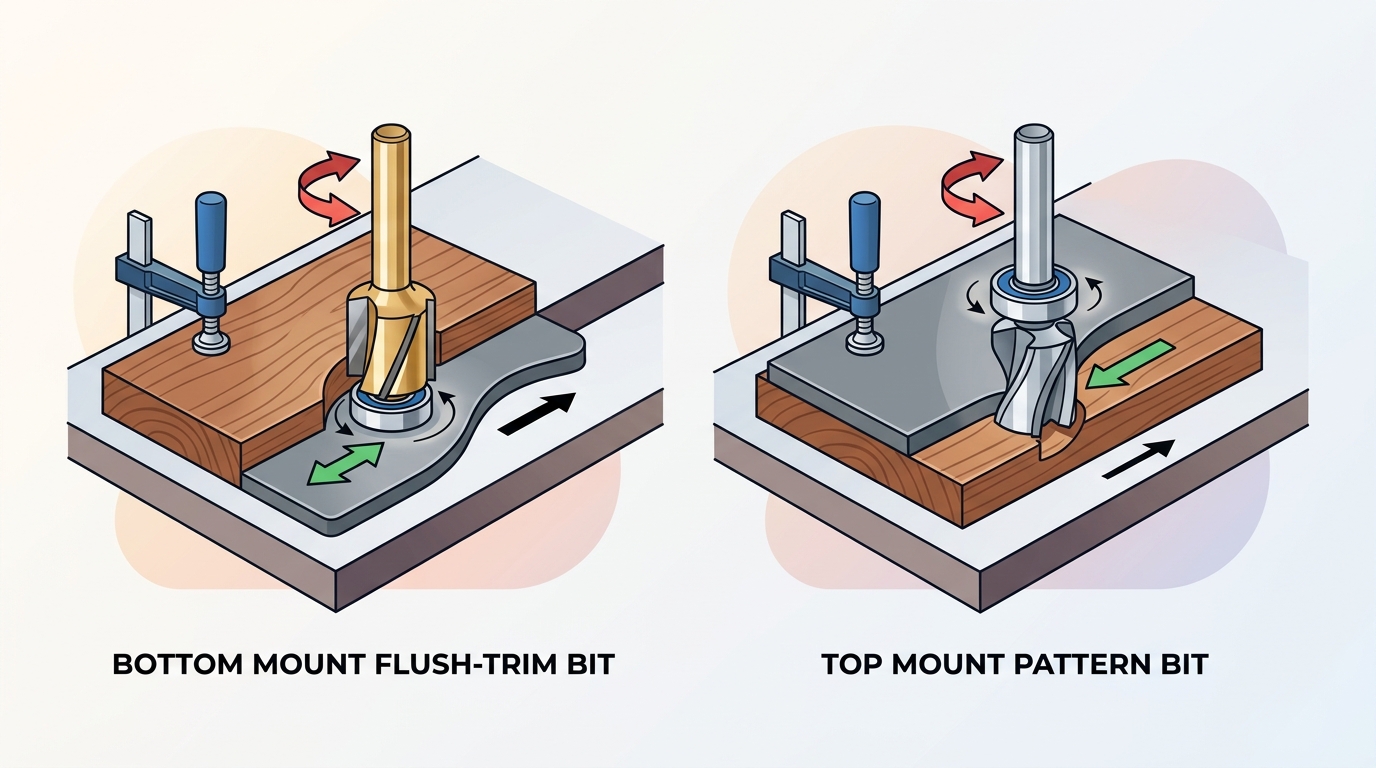 BOTTOM MOUNT FLUSH-TRIM BIT

TOP MOUNT PATTERN BIT