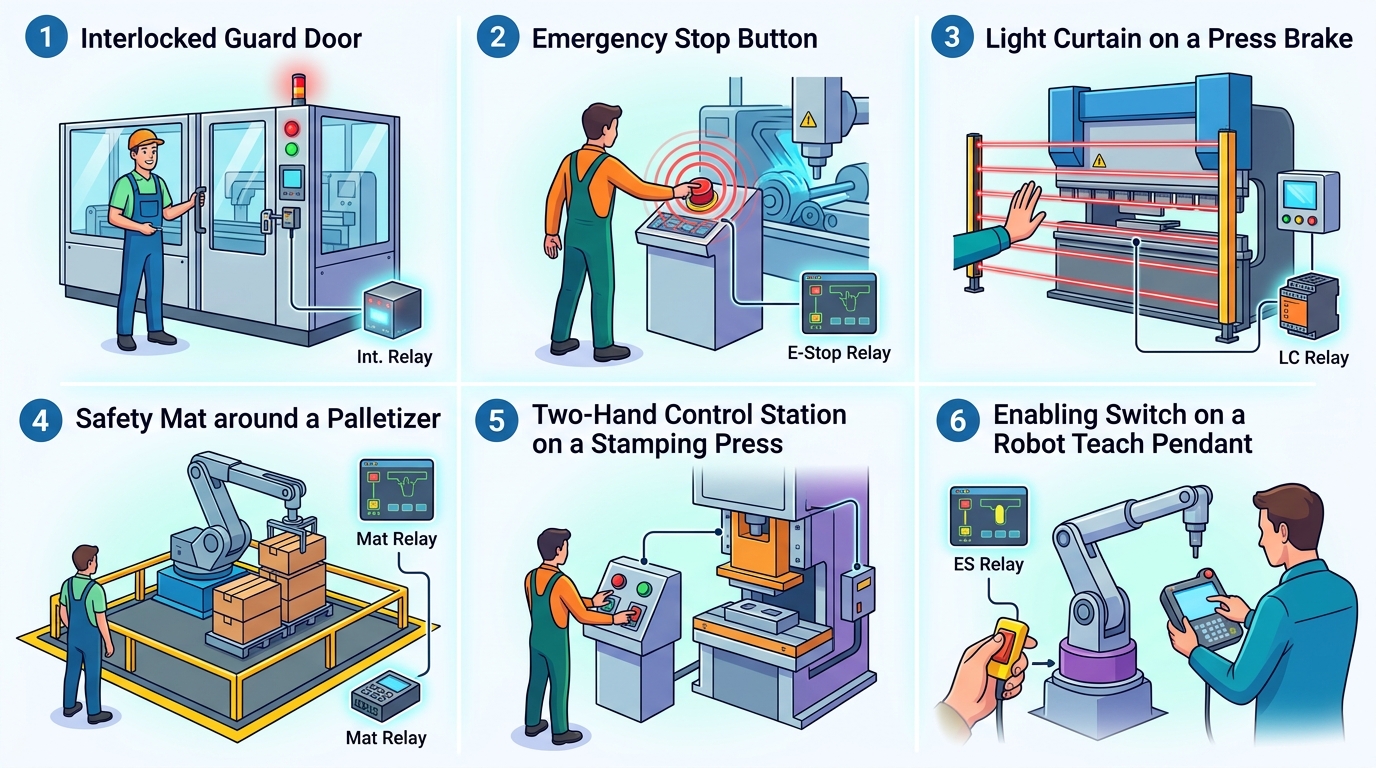 1 Interlocked Guard Door

Int. Relay

2 Emergency Stop Button

E-Stop Relay

3 Light Curtain on a Press Brake

LC Relay

4 Safety Mat around a Palletizer

Mat Relay

Mat Relay

5 Two-Hand Control Station on a Stamping Press

6 Enabling Switch on a Robot Teach Pendant

ES Relay