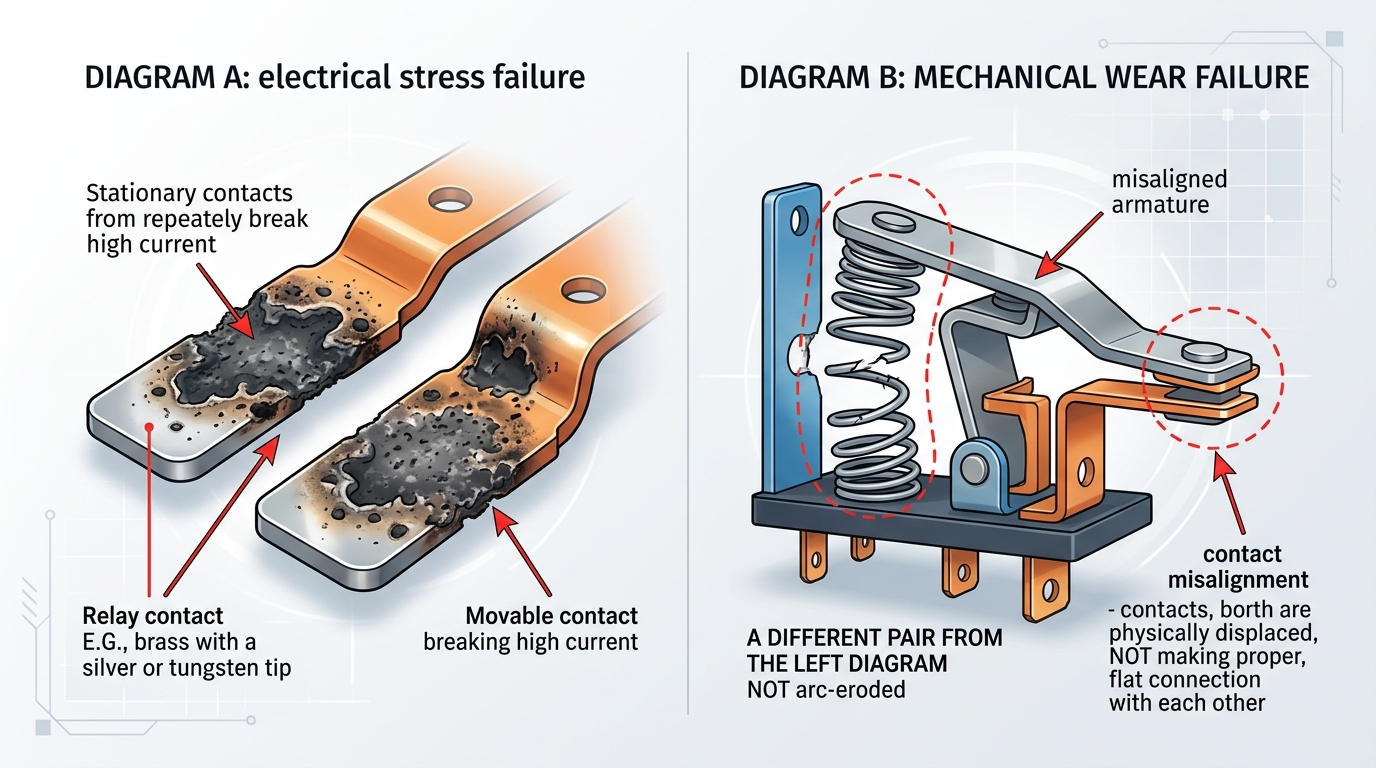 DIAGRAM A: electrical stress failure

Stationary contacts from repeately break high current

Relay contact
E.G., brass with a silver or tungsten tip

Movable contact
breaking high current

DIAGRAM B: MECHANICAL WEAR FAILURE

misaligned armature

A DIFFERENT PAIR FROM THE LEFT DIAGRAM
NOT arc-eroded

contact misalignment
- contacts, borth are physically displaced, NOT making proper, flat connection with each other